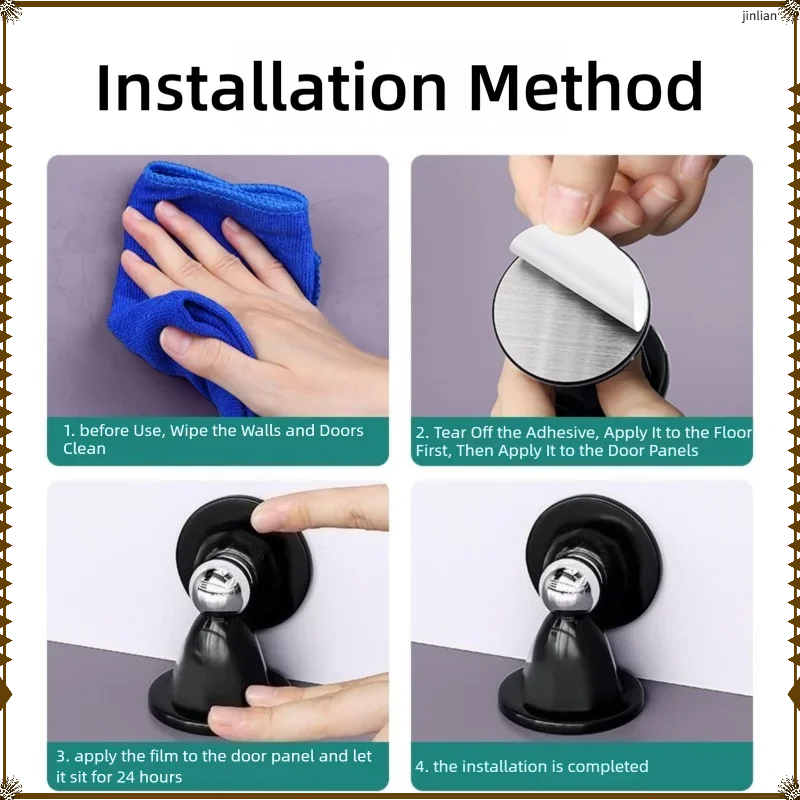 jinlian

Installation Method

1. before Use, Wipe the Walls and Doors Clean

2. Tear Off the Adhesive, Apply It to the Floor First, Then Apply It to the Door Panels

3. apply the film to the door panel and let it sit for 24 hours

4. the installation is completed